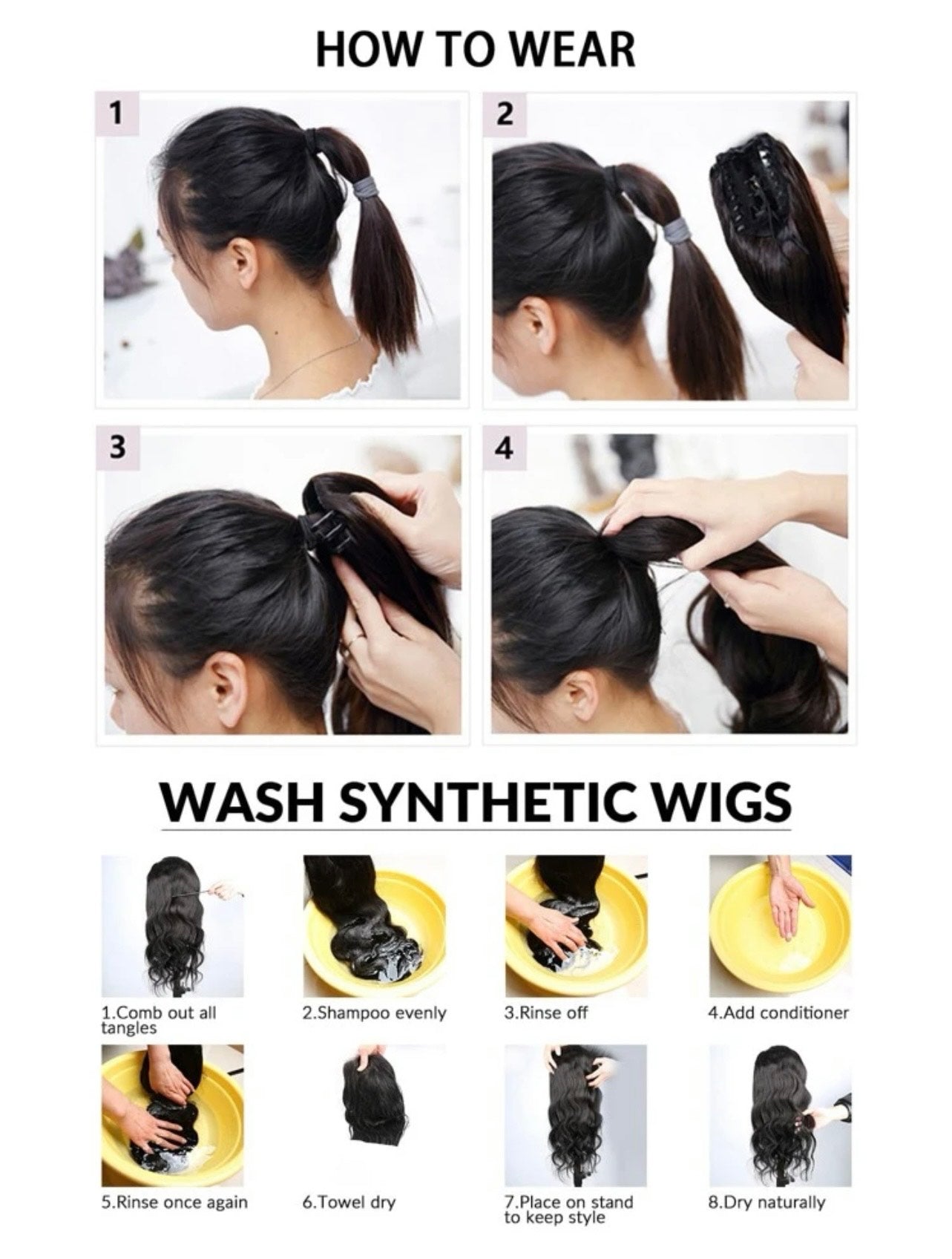 HOW TO WEAR

1

2

3

4

WASH SYNTHETIC WIGS

1.Comb out all tangles

2.Shampoo evenly

3.Rinse off

4.Add conditioner

5.Rinse once again

6.Towel dry

7.Place on stand to keep style

8.Dry naturally