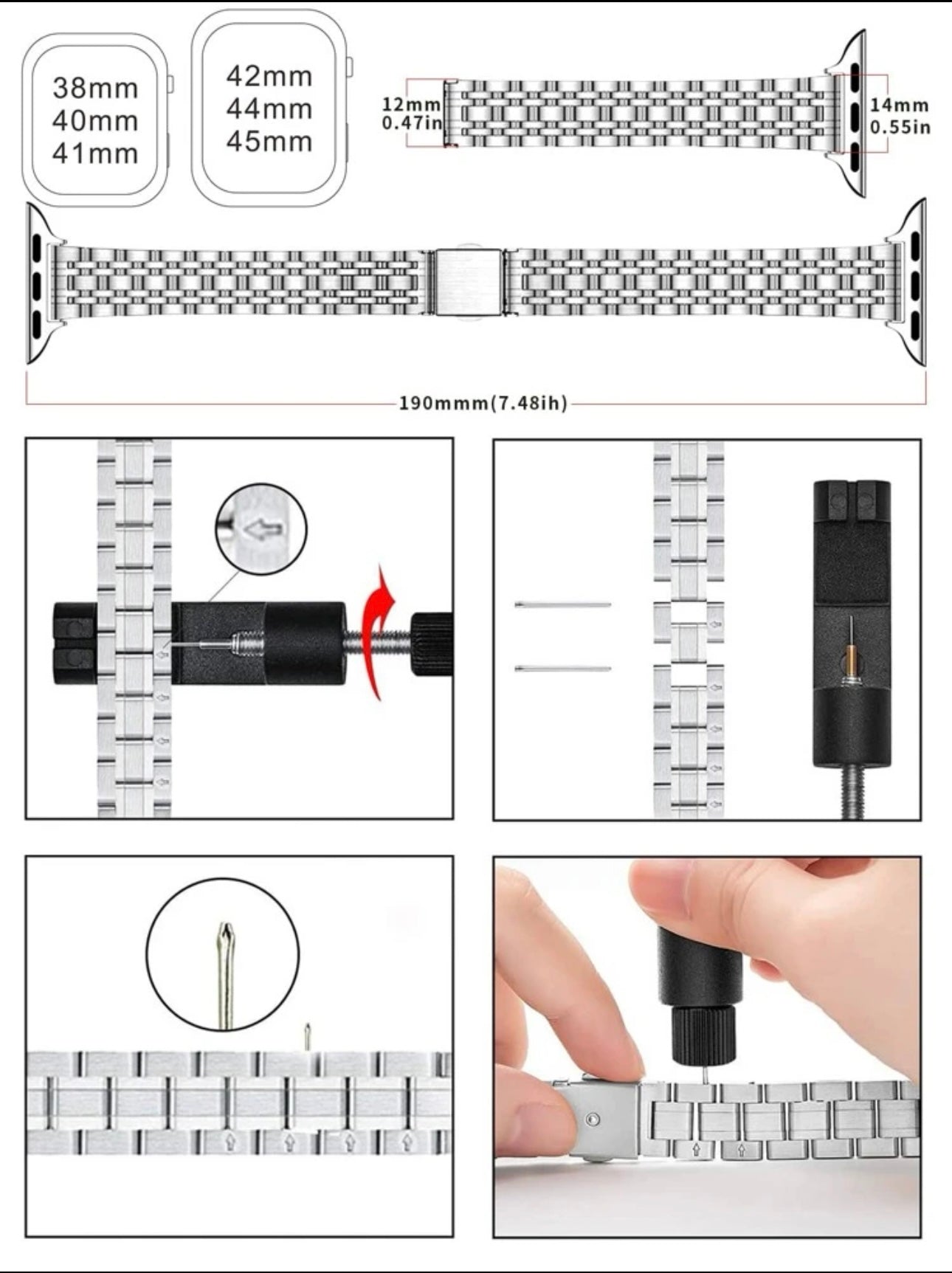 38mm
40mm
41mm

42mm
44mm
45mm

12mm
0.47in

14mm
0.55in

190mmm(7.48ih)